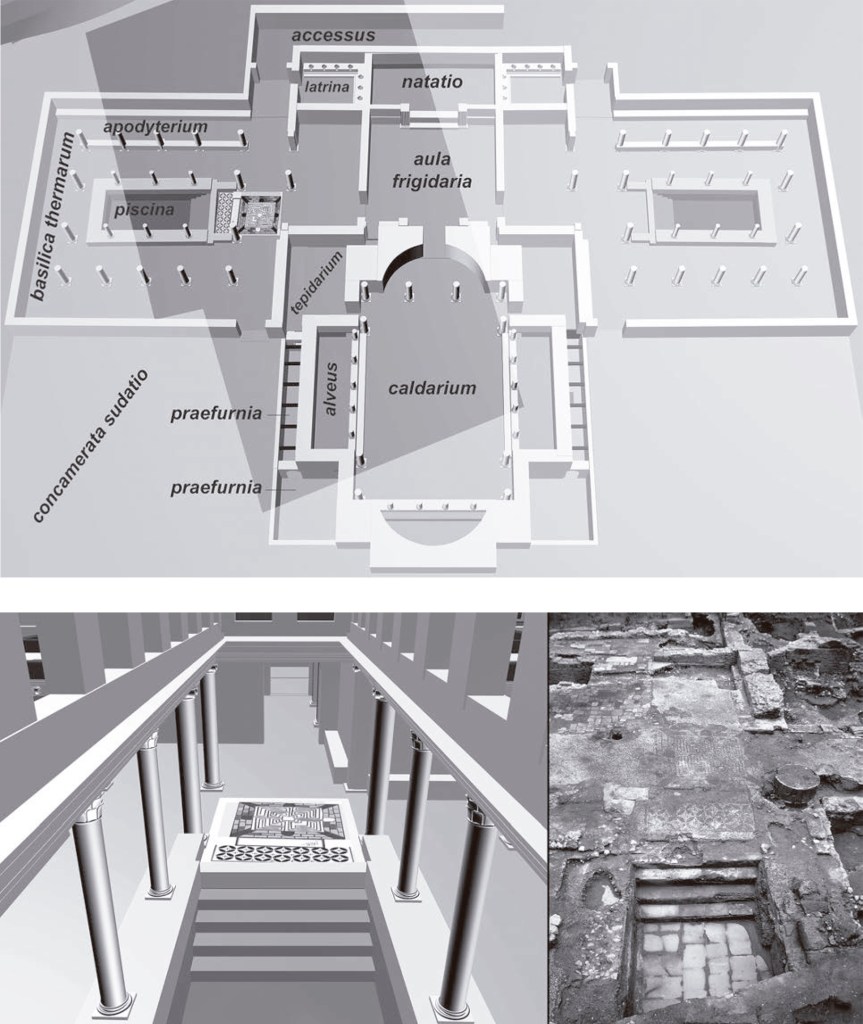 accessus
latrina
natatio
apodyterium
aula frigidaria
basilica thermarum
piscina
tepidarium
alveus
caldarium
praefurnia
praefurnia
concamerata sudatio